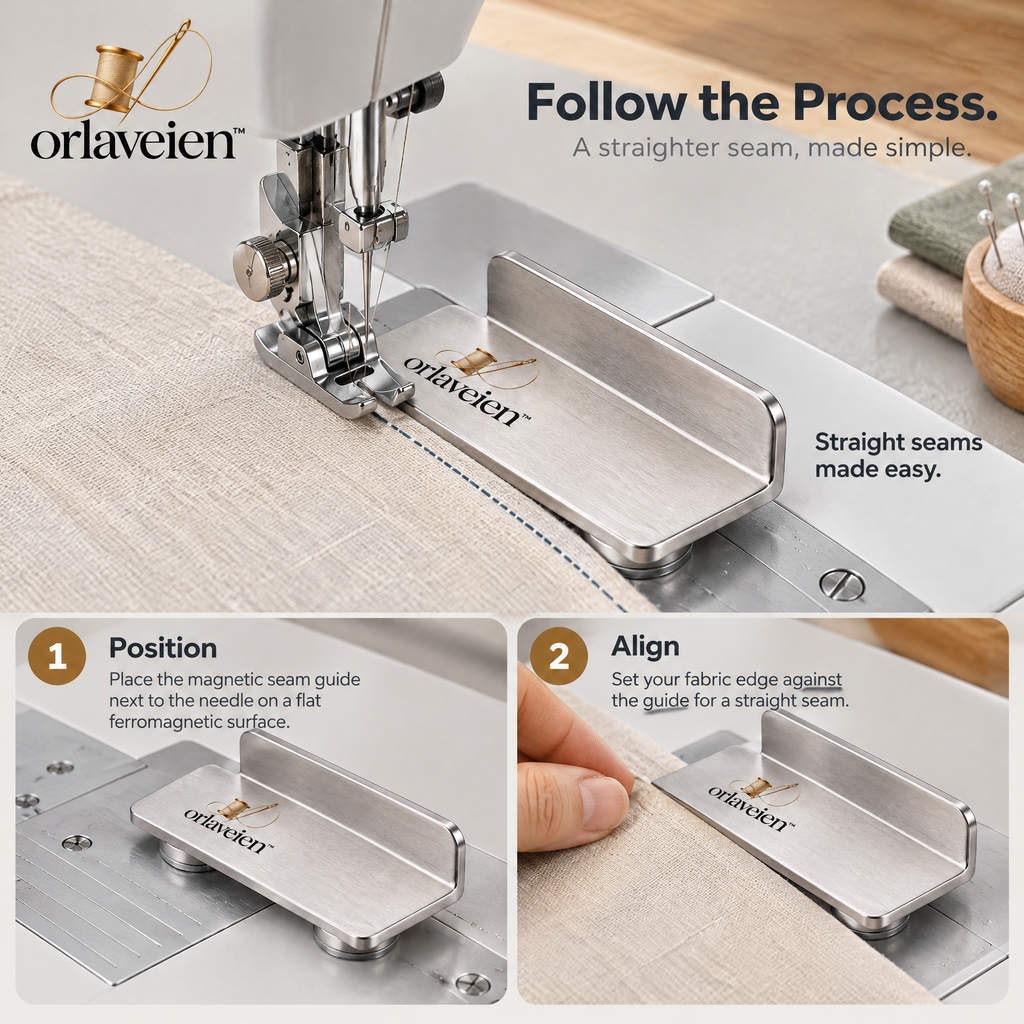 orlaveien™

Follow the Process.

A straighter seam, made simple.

orlaveien™

Straight seams made easy.

1

Position

Place the magnetic seam guide next to the needle on a flat ferromagnetic surface.

orlaveien™

2

Align

Set your fabric edge against the guide for a straight seam.

orlaveien™